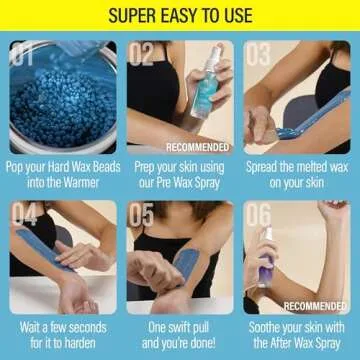 SUPER EASY TO USE

01
Pop your Hard Wax Beads into the Warmer

02
RECOMMENDED
Prep your skin using our Pre Wax Spray

03
Spread the melted wax on your skin

04
Wait a few seconds for it to harden

05
One swift pull and you're done!

06
RECOMMENDED
Soothe your skin with the After Wax Spray