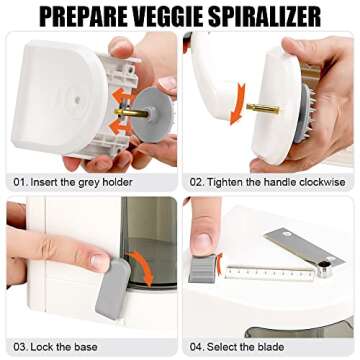 PREPARE VEGGIE SPIRALIZER

01. Insert the grey holder

02. Tighten the handle clockwise

03. Lock the base

04. Select the blade