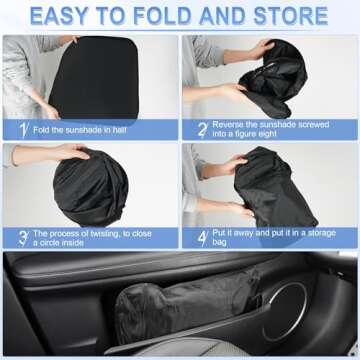 EASY TO FOLD AND STORE

1/ Fold the sunshade in half

2/ Reverse the sunshade screwed into a figure eight

3/ The process of twisting, to close a circle inside

4/ Put it away and put it in a storage bag