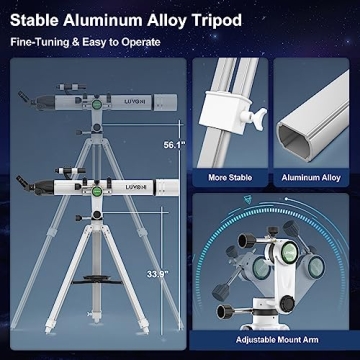 Stable Aluminum Alloy Tripod

Fine-Tuning & Easy to Operate

LUVONI

56.1"

LUVONI

33.9"

More Stable

Aluminum Alloy

Adjustable Mount Arm