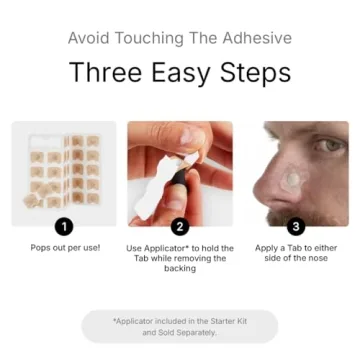 Avoid Touching The Adhesive

Three Easy Steps

1

Pops out per use!

2

Use Applicator* to hold the Tab while removing the backing

3

Apply a Tab to either side of the nose

*Applicator included in the Starter Kit and Sold Separately.