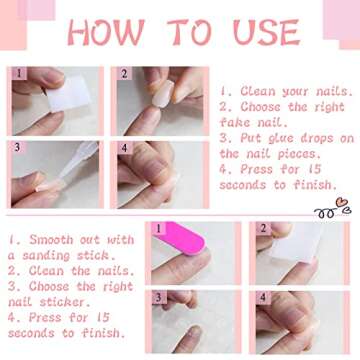 HOW TO USE

1
2
3
4

1. Clean your nails.
2. Choose the right fake nail.
3. Put glue drops on the nail pieces.
4. Press for 15 seconds to finish.

1. Smooth out with a sanding stick.
2. Clean the nails.
3. Choose the right nail sticker.
4. Press for 15 seconds to finish.

1
2
3
4