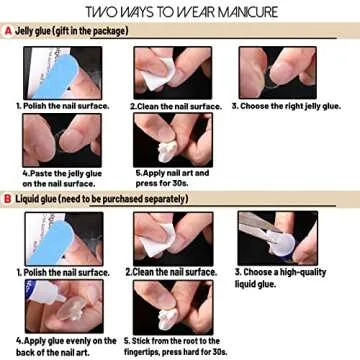 TWO WAYS TO WEAR MANICURE

A Jelly glue (gift in the package)

1. Polish the nail surface.

2.Clean the nail surface.

3. Choose the right jelly glue.

4.Paste the jelly glue on the nail surface.

5.Apply nail art and press for 30s.

B Liquid glue (need to be purchased separately)

1. Polish the nail surface.

2.Clean the nail surface.

3. Choose a high-quality liquid glue.

4.Apply glue evenly on the back of the nail art.

5. Stick from the root to the fingertips, press hard for 30s.