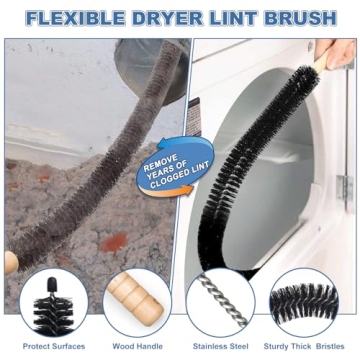 FLEXIBLE DRYER LINT BRUSH

REMOVE YEARS OF CLOGGED LINT

Protect Surfaces

Wood Handle

Stainless Steel

Sturdy Thick Bristles