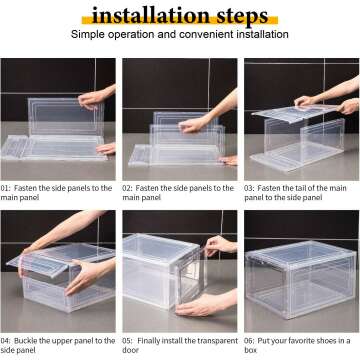 installation steps

Simple operation and convenient installation

01: Fasten the side panels to the main panel

02: Fasten the side panels to the main panel

03: Fasten the tail of the main panel to the side panel

04: Buckle the upper panel to the side panel

05: Finally install the transparent door

06: Put your favorite shoes in a box