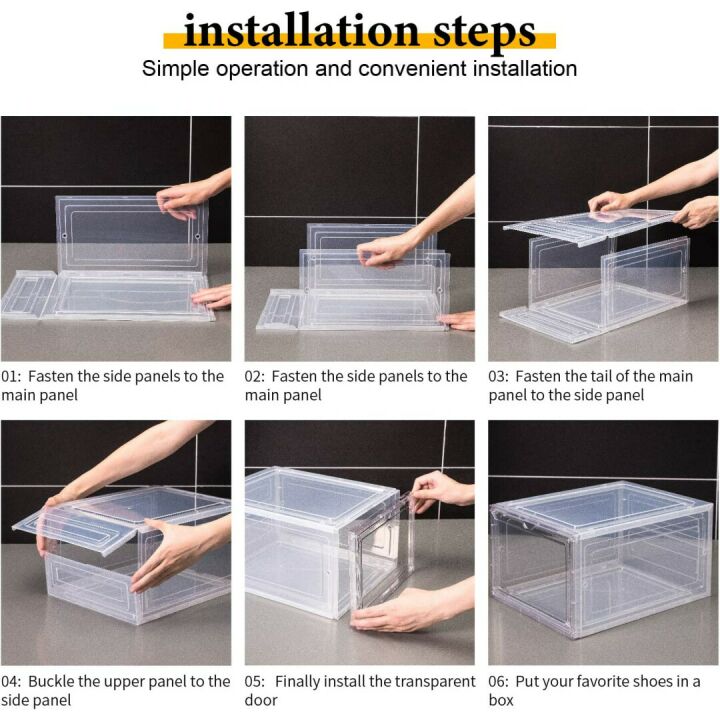 installation steps
Simple operation and convenient installation

01: Fasten the side panels to the main panel

02: Fasten the side panels to the main panel

03: Fasten the tail of the main panel to the side panel

04: Buckle the upper panel to the side panel

05: Finally install the transparent door

06: Put your favorite shoes in a box