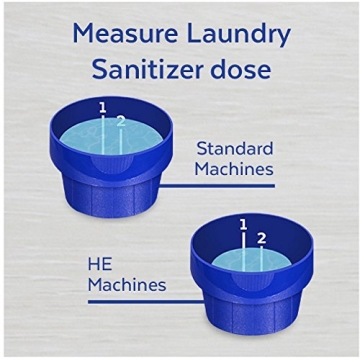 Measure Laundry Sanitizer dose

1
2

Standard Machines

1
2

HE Machines