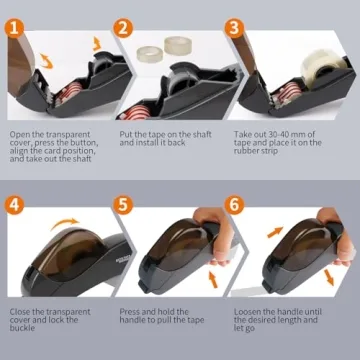 1

Open the transparent cover, press the button, align the card position, and take out the shaft

2

Put the tape on the shaft and install it back

3

Take out 30-40 mm of tape and place it on the rubber strip

4

Close the transparent cover and lock the buckle

5

Press and hold the handle to pull the tape

6

Loosen the handle until the desired length and let go