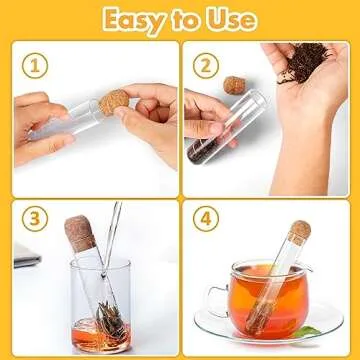 Easy to Use

1

2

3

4