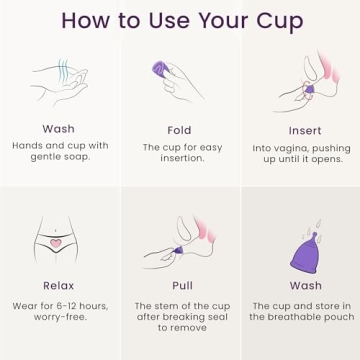 How to Use Your Cup

Wash
Hands and cup with gentle soap.

Fold
The cup for easy insertion.

Insert
Into vagina, pushing up until it opens.

Relax
Wear for 6-12 hours, worry-free.

Pull
The stem of the cup after breaking seal to remove

Wash
The cup and store in the breathable pouch