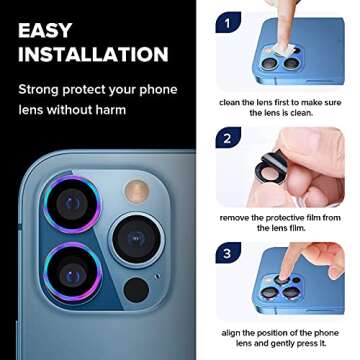 EASY INSTALLATION

Strong protect your phone lens without harm

1

clean the lens first to make sure the lens is clean.

2

remove the protective film from the lens film.

3

align the position of the phone lens and gently press it.