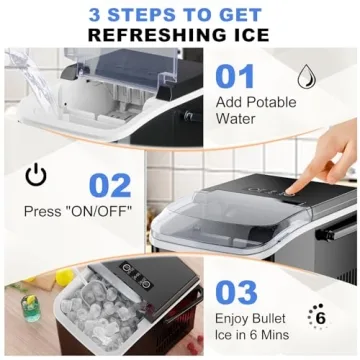 3 STEPS TO GET
REFRESHING ICE

01
Add Potable Water

02
Press "ON/OFF"

03
Enjoy Bullet Ice in 6 Mins

6