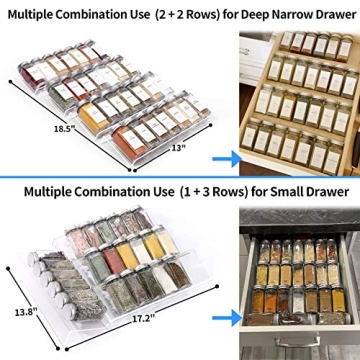 Multiple Combination Use (2 + 2 Rows) for Deep Narrow Drawer

18.5"

13"

Multiple Combination Use (1 + 3 Rows) for Small Drawer

13.8"

17.2"