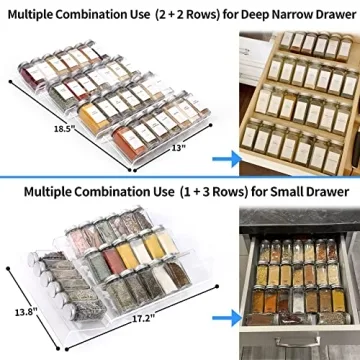 Multiple Combination Use (2 + 2 Rows) for Deep Narrow Drawer

18.5"

13"

Multiple Combination Use (1 + 3 Rows) for Small Drawer

13.8"

17.2"