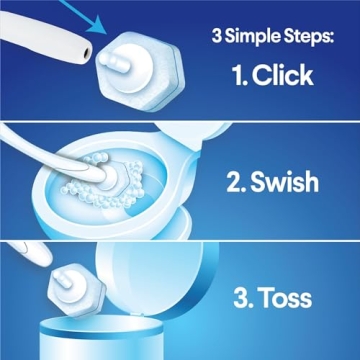 3 Simple Steps:

1. Click

2. Swish

3. Toss