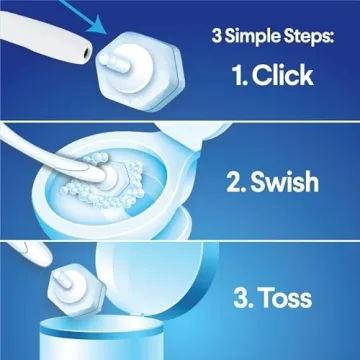 3 Simple Steps:

1. Click

2. Swish

3. Toss