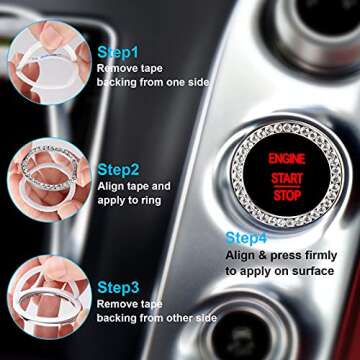 Step1
Remove tape backing from one side

Step2
Align tape and apply to ring

Step3
Remove tape backing from other side

ENGINE
START
STOP

Step4
Align & press firmly to apply on surface