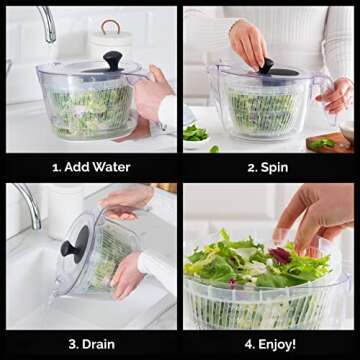 1. Add Water

2. Spin

3. Drain

4. Enjoy!