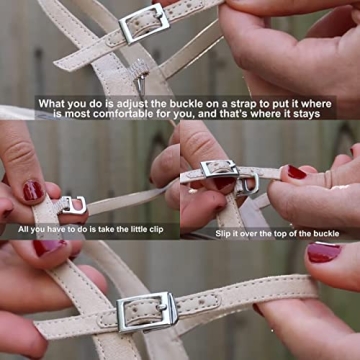 What you do is adjust the buckle on a strap to put it where is most comfortable for you, and that's where it stays

All you have to do is take the little clip

Slip it over the top of the buckle