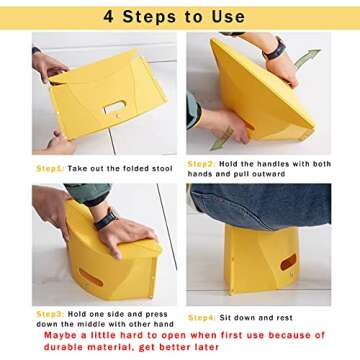 4 Steps to Use

Step1: Take out the folded stool

Step2: Hold the handles with both hands and pull outward

Step3: Hold one side and press down the middle with other hand

Step4: Sit down and rest

Maybe a little hard to open when first use because of durable material, get better later