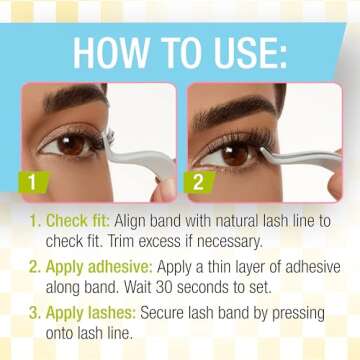 HOW TO USE:

1

2

1. Check fit: Align band with natural lash line to check fit. Trim excess if necessary.

2. Apply adhesive: Apply a thin layer of adhesive along band. Wait 30 seconds to set.

3. Apply lashes: Secure lash band by pressing onto lash line.