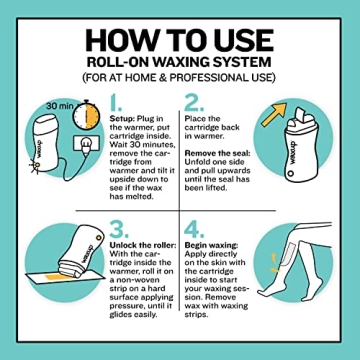 HOW TO USE
ROLL-ON WAXING SYSTEM
(FOR AT HOME & PROFESSIONAL USE)

30 min

waxup

1.
Setup: Plug in the warmer, put cartridge inside. Wait 30 minutes, remove the cartridge from warmer and tilt it upside down to see if the wax has melted.

2.
Place the cartridge back in warmer.

Remove the seal: Unfold one side and pull upwards until the seal has been lifted.

waxup

waxup

3.
Unlock the roller: With the cartridge inside the warmer, roll it on a non-woven strip on a hard surface applying pressure, until it glides easily.

4.
Begin waxing: Apply directly on the skin with the cartridge inside to start your waxing session. Remove wax with waxing strips.