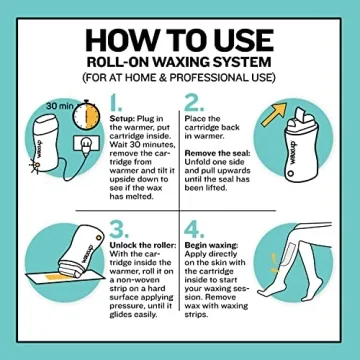 HOW TO USE
ROLL-ON WAXING SYSTEM
(FOR AT HOME & PROFESSIONAL USE)

30 min

waxup

1.
Setup: Plug in the warmer, put cartridge inside. Wait 30 minutes, remove the cartridge from warmer and tilt it upside down to see if the wax has melted.

2.
Place the cartridge back in warmer.

Remove the seal: Unfold one side and pull upwards until the seal has been lifted.

waxup

waxup

3.
Unlock the roller: With the cartridge inside the warmer, roll it on a non-woven strip on a hard surface applying pressure, until it glides easily.

4.
Begin waxing: Apply directly on the skin with the cartridge inside to start your waxing session. Remove wax with waxing strips.