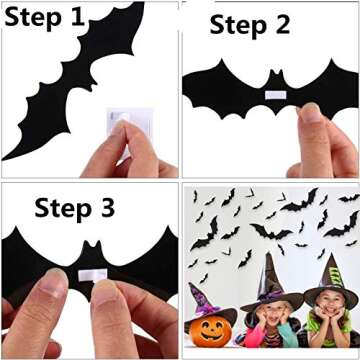 Step 1

Step 2

Step 3