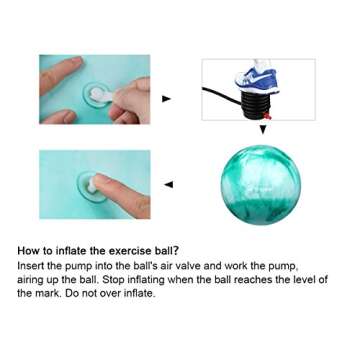 How to inflate the exercise ball?

Insert the pump into the ball's air valve and work the pump, airing up the ball. Stop inflating when the ball reaches the level of the mark. Do not over inflate.