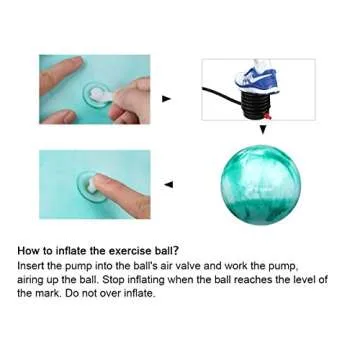 How to inflate the exercise ball?

Insert the pump into the ball's air valve and work the pump, airing up the ball. Stop inflating when the ball reaches the level of the mark. Do not over inflate.