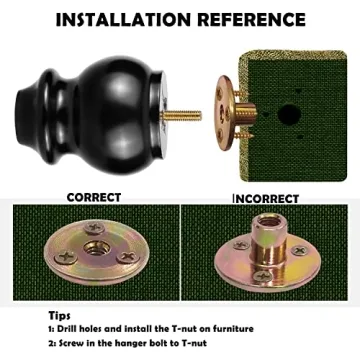 INSTALLATION REFERENCE

CORRECT

INCORRECT

Tips

1: Drill holes and install the T-nut on furniture

2: Screw in the hanger bolt to T-nut