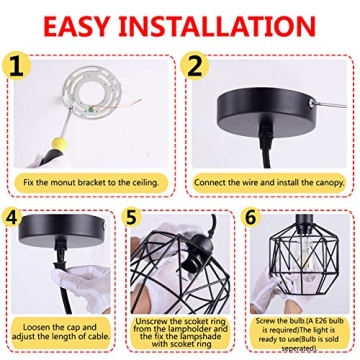 EASY INSTALLATION

1

Fix the monut bracket to the ceiling.

2

Connect the wire and install the canopy.

4

Loosen the cap and adjust the length of cable.

5

Unscrew the scoket ring from the lampholder and the fix the lampshade with scoket ring

6

Screw the bulb.(A E26 bulb is required)The light is ready to use(Bulb is sold seperated).