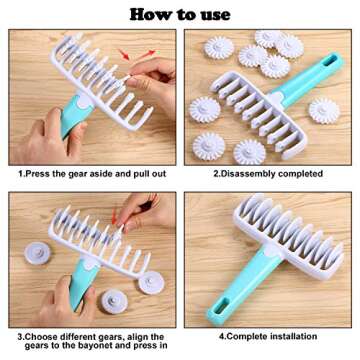 How to use

1.Press the gear aside and pull out

2.Disassembly completed

3.Choose different gears, align the gears to the bayonet and press in

4.Complete installation