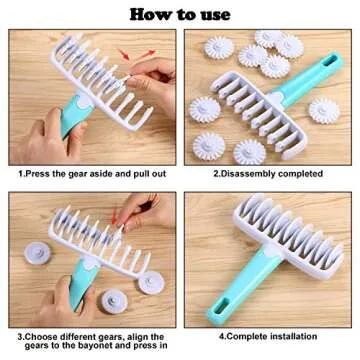 How to use

1.Press the gear aside and pull out

2.Disassembly completed

3.Choose different gears, align the gears to the bayonet and press in

4.Complete installation