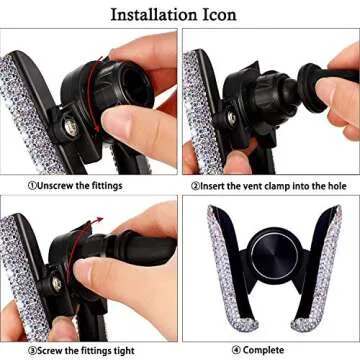 Installation Icon

①Unscrew the fittings

②Insert the vent clamp into the hole

③Screw the fittings tight

④ Complete