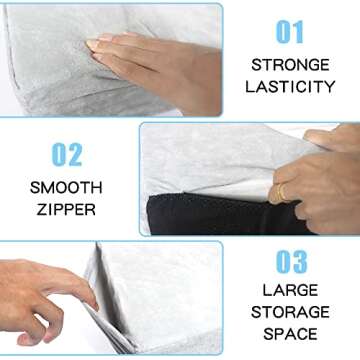 01

STRONGE LASTICITY

02

SMOOTH ZIPPER

03

LARGE STORAGE SPACE