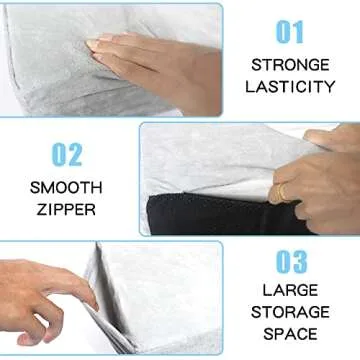 01
STRONGE
LASTICITY

02
SMOOTH
ZIPPER

03
LARGE
STORAGE
SPACE