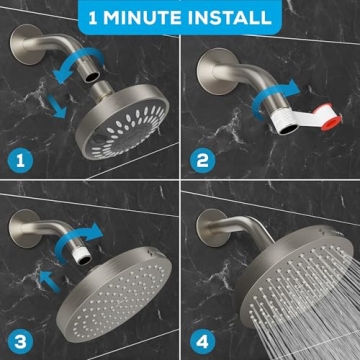 1 MINUTE INSTALL

1

2

3

4