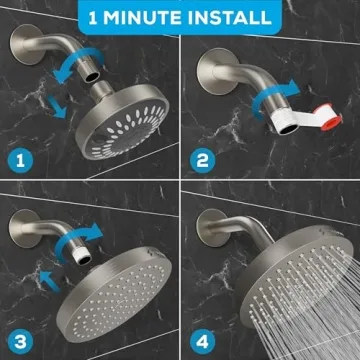 1 MINUTE INSTALL

1

2

3

4