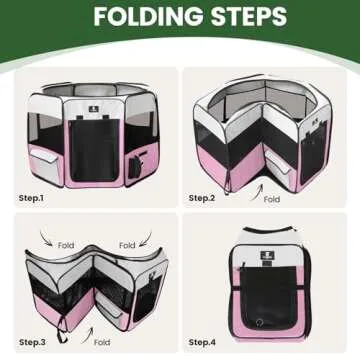 FOLDING STEPS

Step.1

Step.2

Fold

Fold

Fold

Step.3

Fold

Step.4