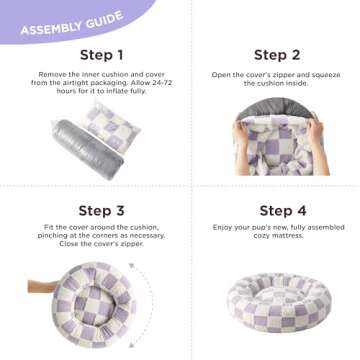 ASSEMBLY GUIDE

Step 1

Remove the inner cushion and cover from the airtight packaging. Allow 24-72 hours for it to inflate fully.

Step 2

Open the cover's zipper and squeeze the cushion inside.

Step 3

Fit the cover around the cushion, pinching at the corners as necessary. Close the cover's zipper.

Step 4

Enjoy your pup's new, fully assembled cozy mattress.