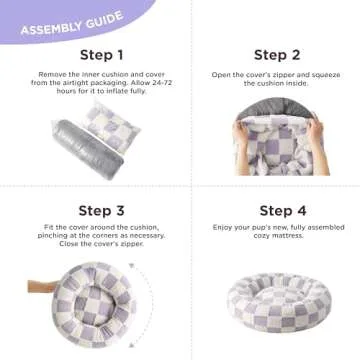 ASSEMBLY GUIDE

Step 1

Remove the inner cushion and cover from the airtight packaging. Allow 24-72 hours for it to inflate fully.

Step 2

Open the cover's zipper and squeeze the cushion inside.

Step 3

Fit the cover around the cushion, pinching at the corners as necessary. Close the cover's zipper.

Step 4

Enjoy your pup's new, fully assembled cozy mattress.