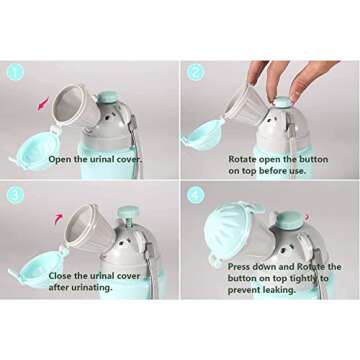 1
Open the urinal cover.

2
Rotate open the button on top before use.

3
Close the urinal cover after urinating.

4
Press down and Rotate the button on top tightly to prevent leaking.