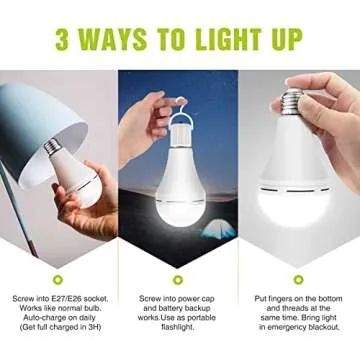 3 WAYS TO LIGHT UP

Screw into E27/E26 socket. Works like normal bulb. Auto-charge on daily (Get full charged in 3H)

Screw into power cap and battery backup works.Use as portable flashlight.

Put fingers on the bottom and threads at the same time. Bring light in emergency blackout.