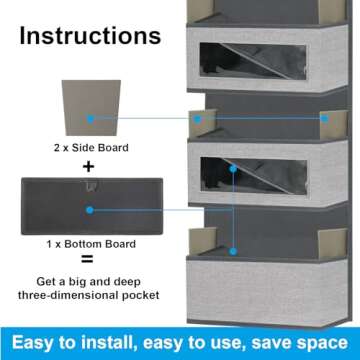 Instructions

2 x Side Board

+

1 x Bottom Board

=

Get a big and deep three-dimensional pocket

Easy to install, easy to use, save space