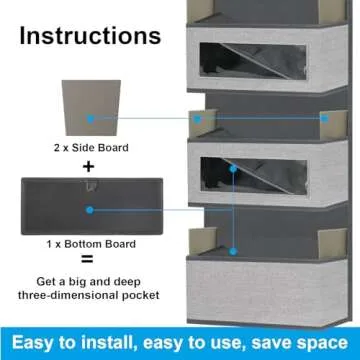 Instructions

2 x Side Board

+

1 x Bottom Board

=

Get a big and deep three-dimensional pocket

Easy to install, easy to use, save space