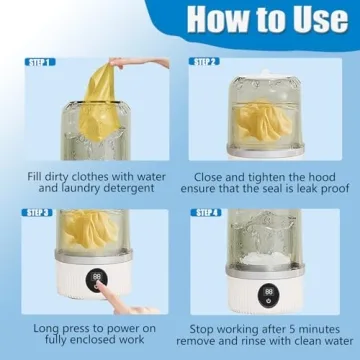 How to Use

STEP 1

Fill dirty clothes with water and laundry detergent

STEP 2

Close and tighten the hood ensure that the seal is leak proof

STEP 3

88

Long press to power on fully enclosed work

STEP 4

88

Stop working after 5 minutes remove and rinse with clean water