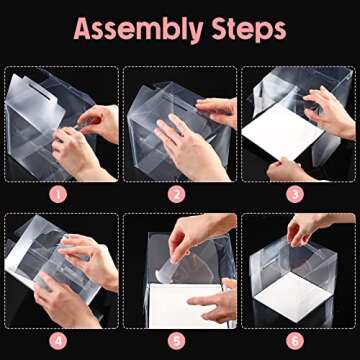 Assembly Steps

1

2

3

4

5

6