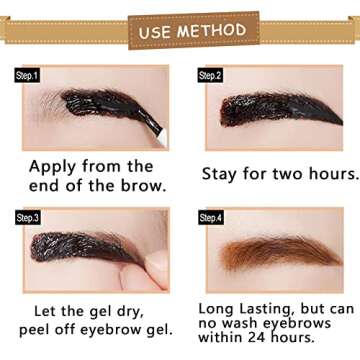 USE METHOD

Step.1

Apply from the end of the brow.

Step.2

Stay for two hours.

Step.3

Let the gel dry, peel off eyebrow gel.

Step.4

Long Lasting, but can no wash eyebrows within 24 hours.