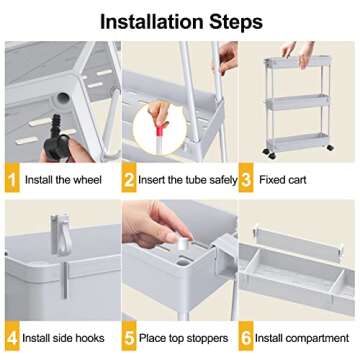 Installation Steps

1 Install the wheel

2 Insert the tube safely

3 Fixed cart

4 Install side hooks

5 Place top stoppers

6 Install compartment